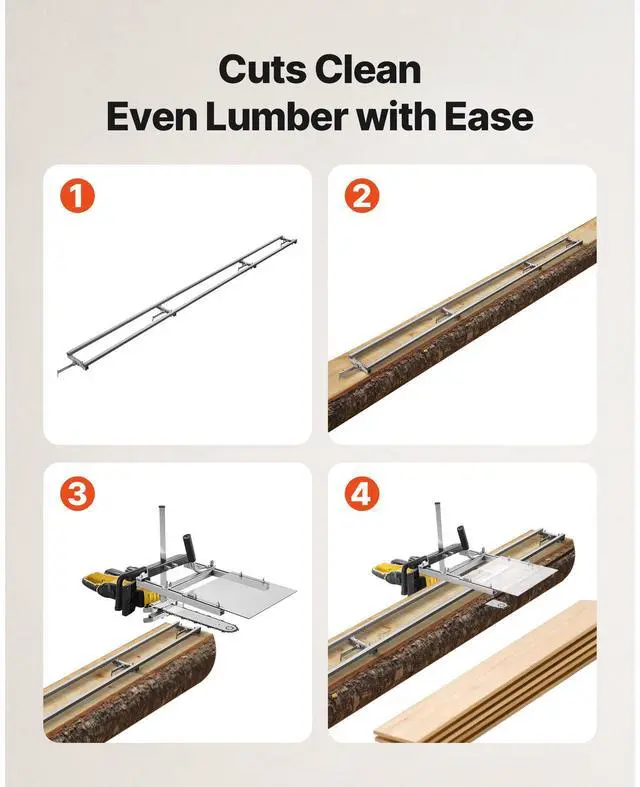 Cuts Clean
Even Lumber with Ease

1

2

3

4