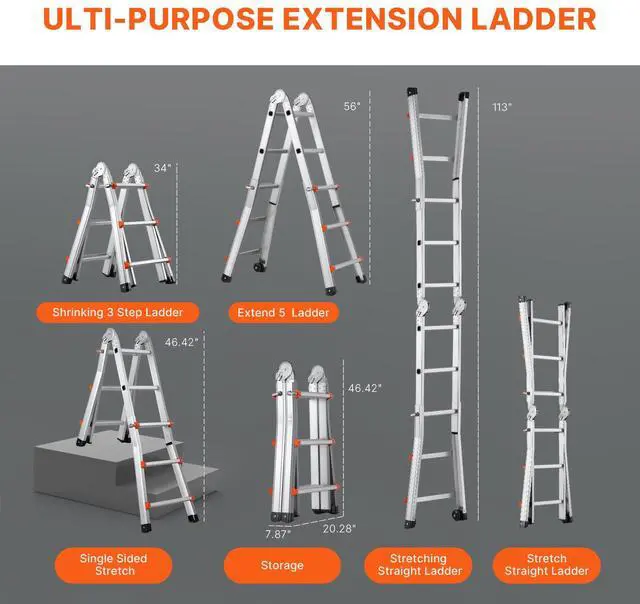 ULTI-PURPOSE EXTENSION LADDER

34"

Shrinking 3 Step Ladder

56"

Extend 5 Ladder

113"

46.42"

Single Sided Stretch

46.42"

7.87"

20.28"

Storage

Stretching Straight Ladder

Stretch Straight Ladder