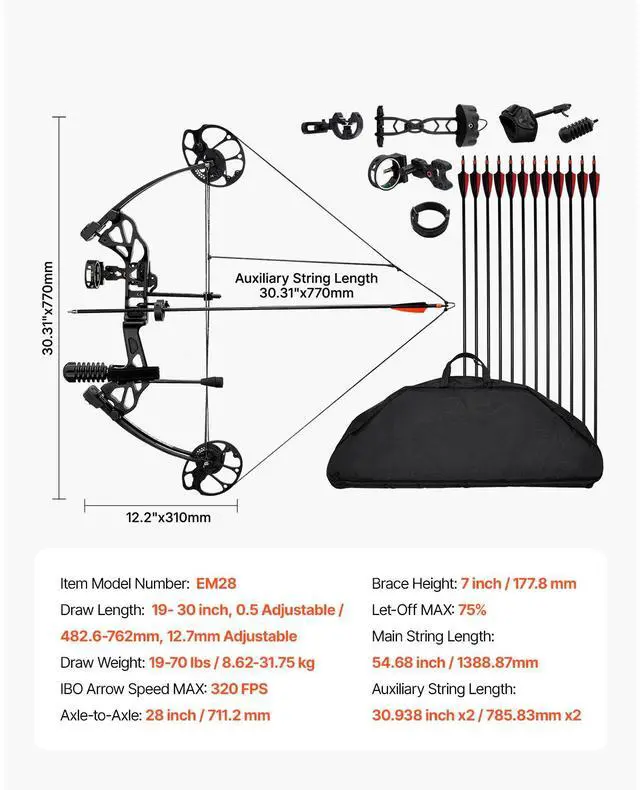 30.31"x770mm

Auxiliary String Length
30.31"x770mm

12.2"x310mm

Item Model Number: EM28
Draw Length: 19- 30 inch, 0.5 Adjustable / 482.6-762mm, 12.7mm Adjustable
Draw Weight: 19-70 lbs / 8.62-31.75 kg
IBO Arrow Speed MAX: 320 FPS
Axle-to-Axle: 28 inch / 711.2 mm

Brace Height: 7 inch / 177.8 mm
Let-Off MAX: 75%
Main String Length: 54.68 inch / 1388.87mm
Auxiliary String Length: 30.938 inch x2 / 785.83mm x2