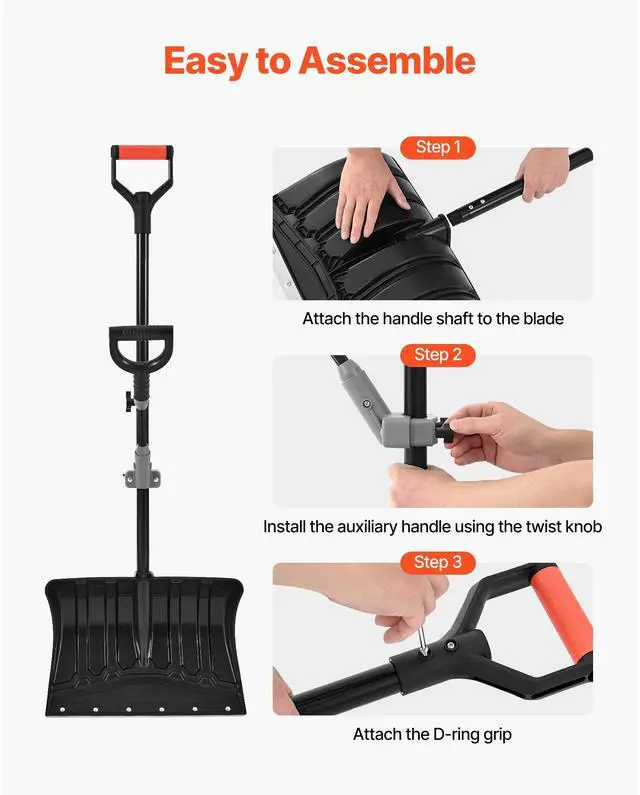 Easy to Assemble

Step 1

Attach the handle shaft to the blade

Step 2

Install the auxiliary handle using the twist knob

Step 3

Attach the D-ring grip