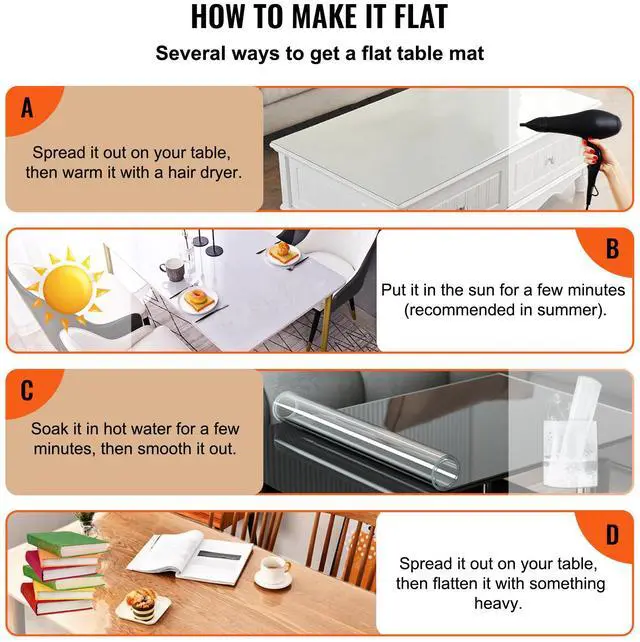 HOW TO MAKE IT FLAT
Several ways to get a flat table mat

A
Spread it out on your table, then warm it with a hair dryer.

B
Put it in the sun for a few minutes (recommended in summer).

C
Soak it in hot water for a few minutes, then smooth it out.

D
Spread it out on your table, then flatten it with something heavy.