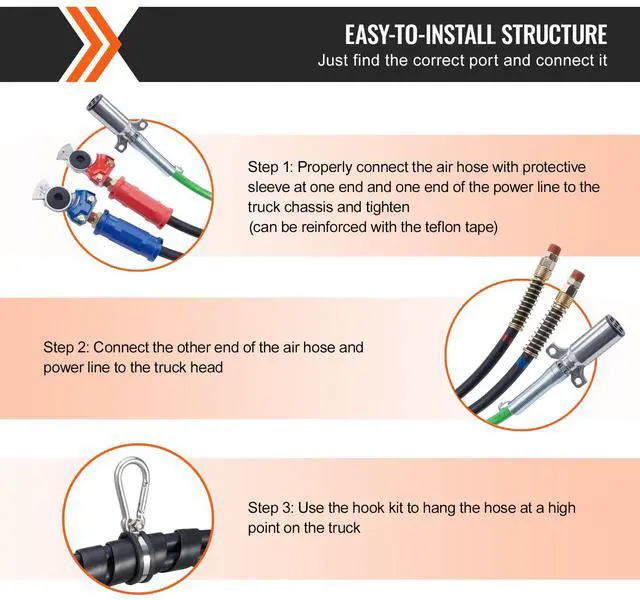 EASY-TO-INSTALL STRUCTURE
Just find the correct port and connect it

Step 1: Properly connect the air hose with protective sleeve at one end and one end of the power line to the truck chassis and tighten
(can be reinforced with the teflon tape)

Step 2: Connect the other end of the air hose and power line to the truck head

Step 3: Use the hook kit to hang the hose at a high point on the truck