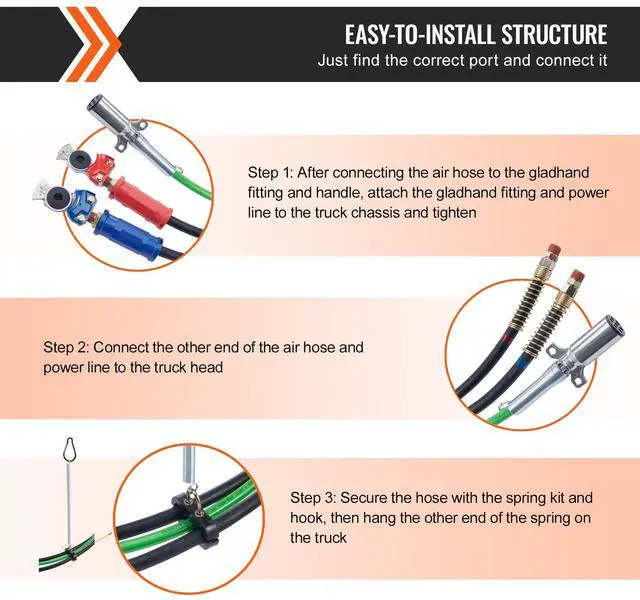 EASY-TO-INSTALL STRUCTURE
Just find the correct port and connect it

Step 1: After connecting the air hose to the gladhand fitting and handle, attach the gladhand fitting and power line to the truck chassis and tighten

Step 2: Connect the other end of the air hose and power line to the truck head

Step 3: Secure the hose with the spring kit and hook, then hang the other end of the spring on the truck