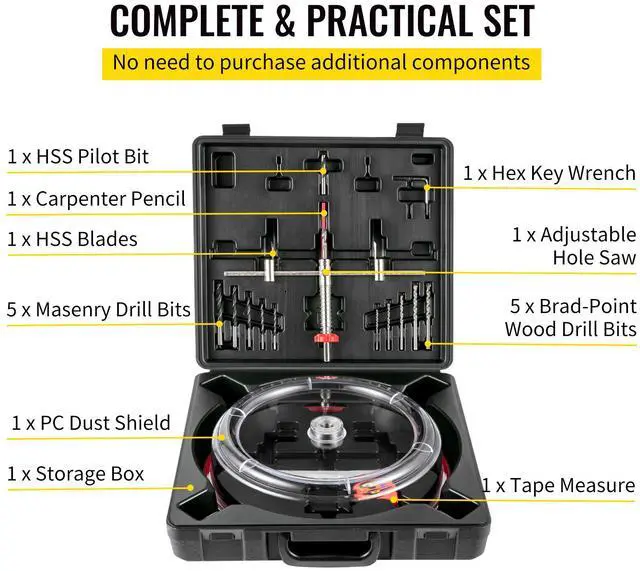 COMPLETE & PRACTICAL SET

No need to purchase additional components

1 x HSS Pilot Bit

1 x Carpenter Pencil

1 x HSS Blades

5 x Masenry Drill Bits

1 x PC Dust Shield

1 x Storage Box

1 x Hex Key Wrench

1 x Adjustable Hole Saw

5 x Brad-Point Wood Drill Bits

1 x Tape Measure