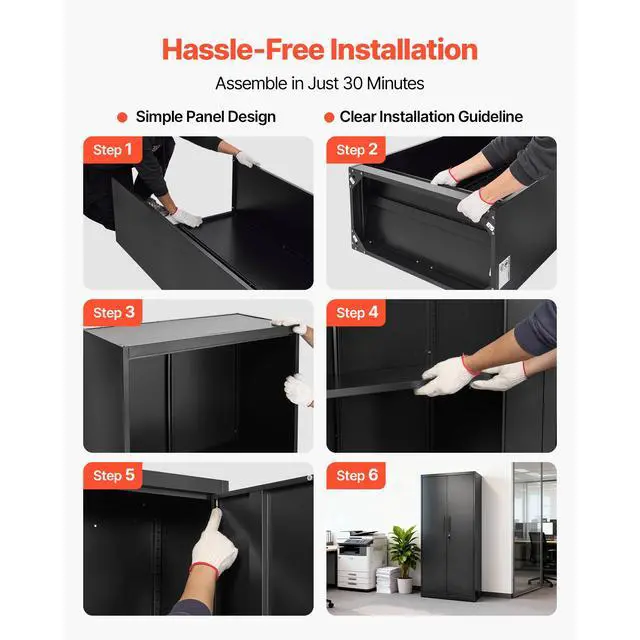 Hassle-Free Installation

Assemble in Just 30 Minutes

Simple Panel Design

Clear Installation Guideline

Step 1

Step 2

Step 3

Step 4

Step 5

Step 6