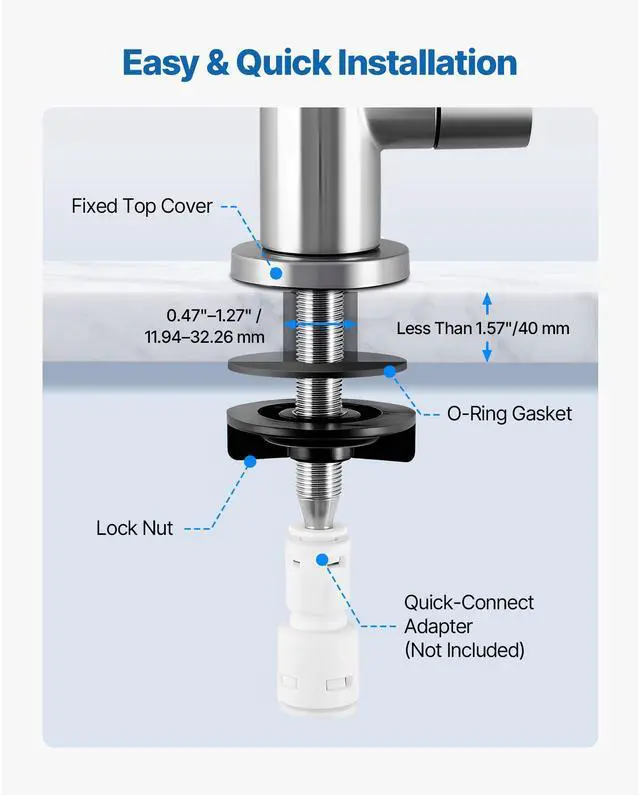 Easy & Quick Installation

Fixed Top Cover

0.47"–1.27" / 11.94–32.26 mm

Less Than 1.57"/40 mm

O-Ring Gasket

Lock Nut

Quick-Connect Adapter (Not Included)