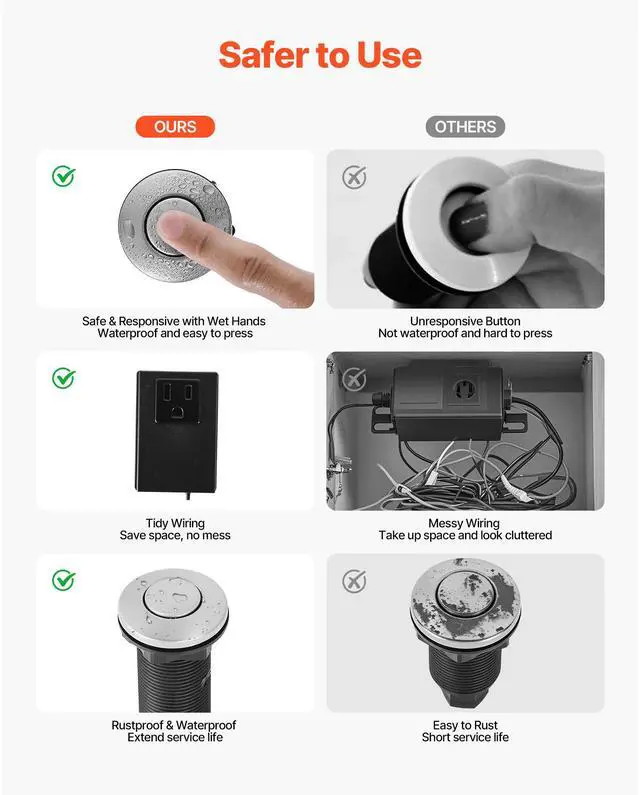 Safer to Use

OURS

Safe & Responsive with Wet Hands
Waterproof and easy to press

Tidy Wiring
Save space, no mess

Rustproof & Waterproof
Extend service life

OTHERS

Unresponsive Button
Not waterproof and hard to press

Messy Wiring
Take up space and look cluttered

Easy to Rust
Short service life