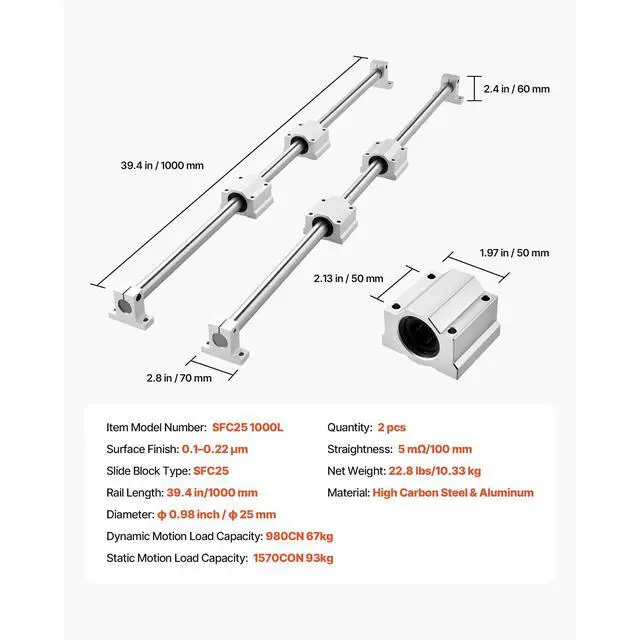 39.4 in / 1000 mm

2.4 in / 60 mm

1.97 in / 50 mm

2.13 in / 50 mm

2.8 in / 70 mm

Item Model Number: SFC25 1000L

Surface Finish: 0.1–0.22 μm

Slide Block Type: SFC25

Rail Length: 39.4 in/1000 mm

Diameter: ϕ 0.98 inch / ϕ 25 mm

Dynamic Motion Load Capacity: 980CN 67kg

Static Motion Load Capacity: 1570CON 93kg

Quantity: 2 pcs

Straightness: 5 mΩ/100 mm

Net Weight: 22.8 lbs/10.33 kg

Material: High Carbon Steel & Aluminum