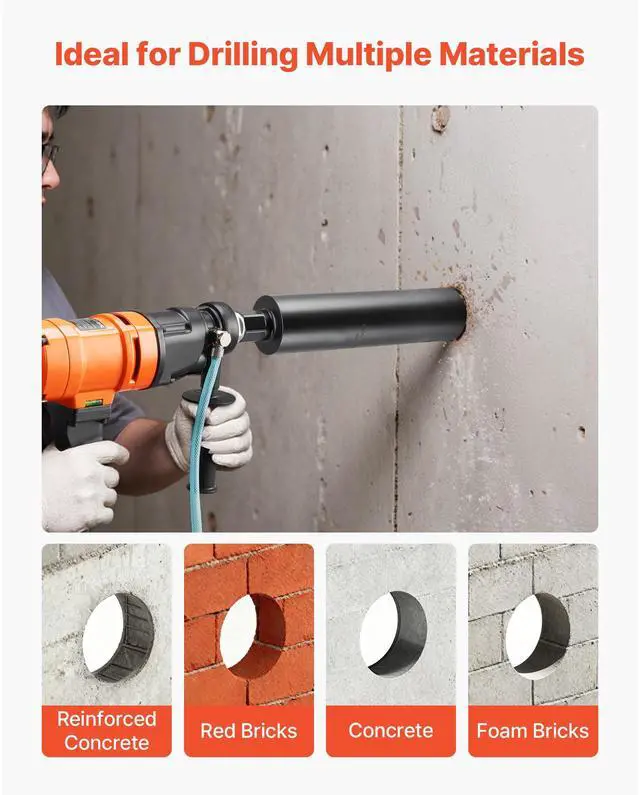 Ideal for Drilling Multiple Materials

Reinforced Concrete

Red Bricks

Concrete

Foam Bricks