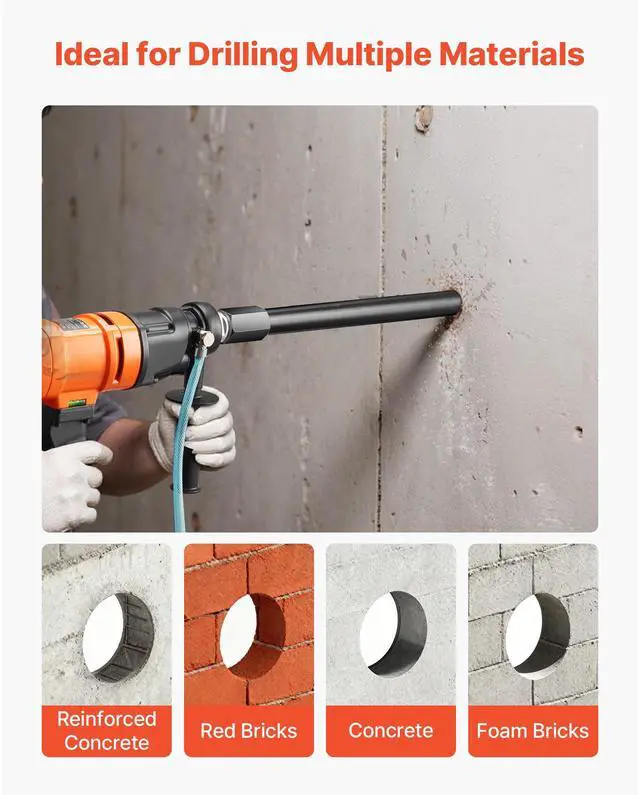 Ideal for Drilling Multiple Materials

Reinforced Concrete

Red Bricks

Concrete

Foam Bricks