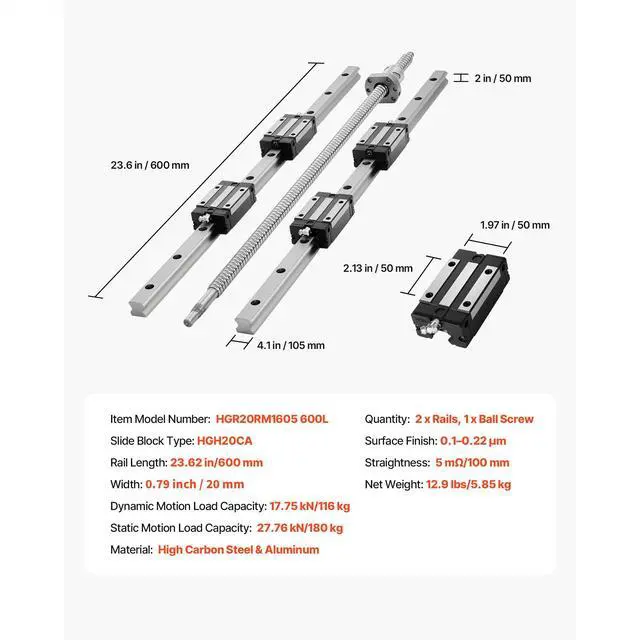 2 in / 50 mm

23.6 in / 600 mm

1.97 in / 50 mm

2.13 in / 50 mm

4.1 in / 105 mm

Item Model Number: HGR20RM1605 600L

Slide Block Type: HGH20CA

Rail Length: 23.62 in/600 mm

Width: 0.79 inch / 20 mm

Dynamic Motion Load Capacity: 17.75 kN/116 kg

Static Motion Load Capacity: 27.76 kN/180 kg

Material: High Carbon Steel & Aluminum

Quantity: 2 x Rails, 1 x Ball Screw

Surface Finish: 0.1–0.22 μm

Straightness: 5 mΩ/100 mm

Net Weight: 12.9 lbs/5.85 kg