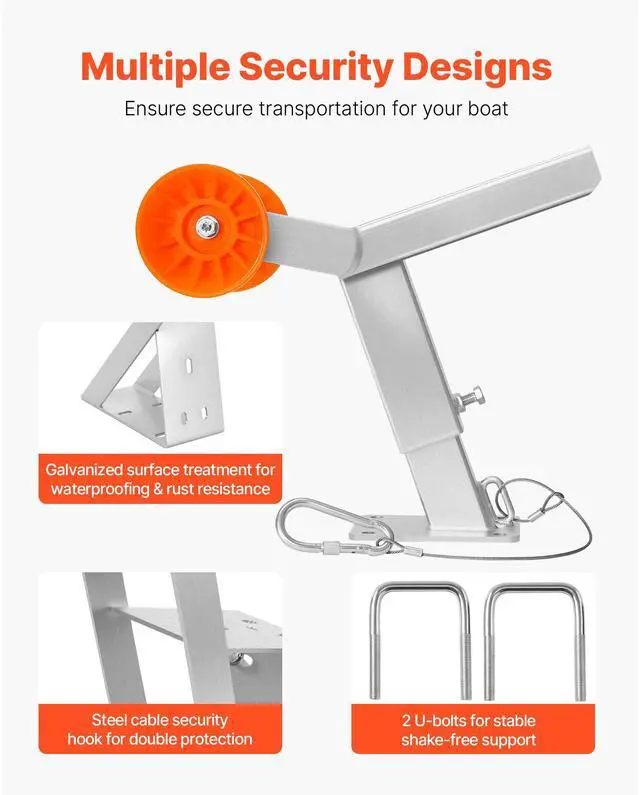 Multiple Security Designs

Ensure secure transportation for your boat

Galvanized surface treatment for waterproofing & rust resistance

Steel cable security hook for double protection

2 U-bolts for stable shake-free support