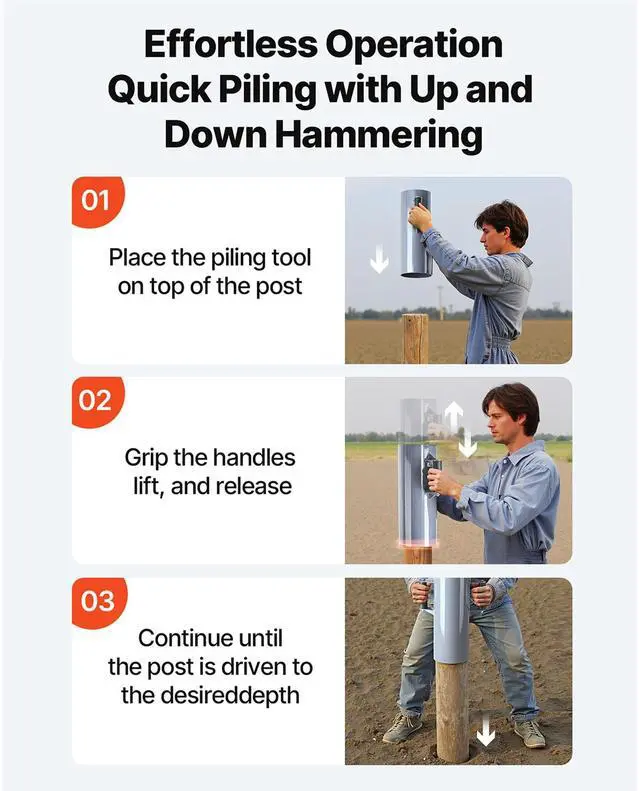 Effortless Operation Quick Piling with Up and Down Hammering

01

Place the piling tool on top of the post

02

Grip the handles lift, and release

03

Continue until the post is driven to the desireddepth