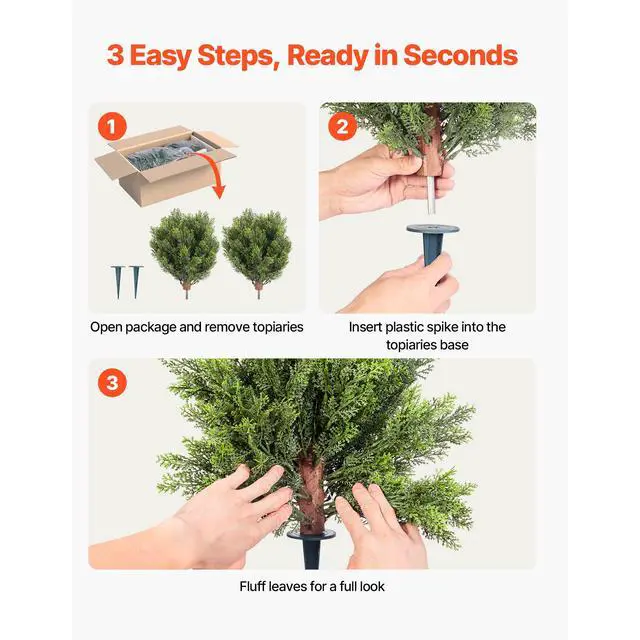 3 Easy Steps, Ready in Seconds

1

Open package and remove topiaries

2

Insert plastic spike into the topiaries base

3

Fluff leaves for a full look