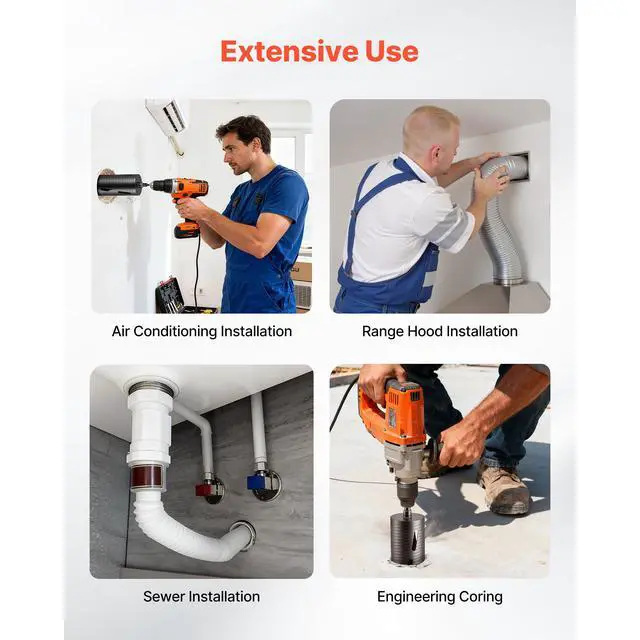 Extensive Use

Air Conditioning Installation

Range Hood Installation

Sewer Installation

Engineering Coring