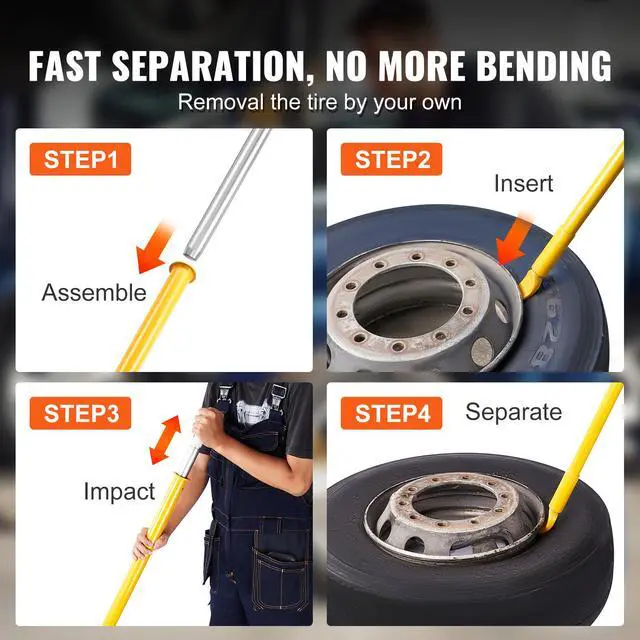 FAST SEPARATION, NO MORE BENDING
Removal the tire by your own

STEP1
Assemble

STEP2
Insert

STEP3
Impact

STEP4
Separate