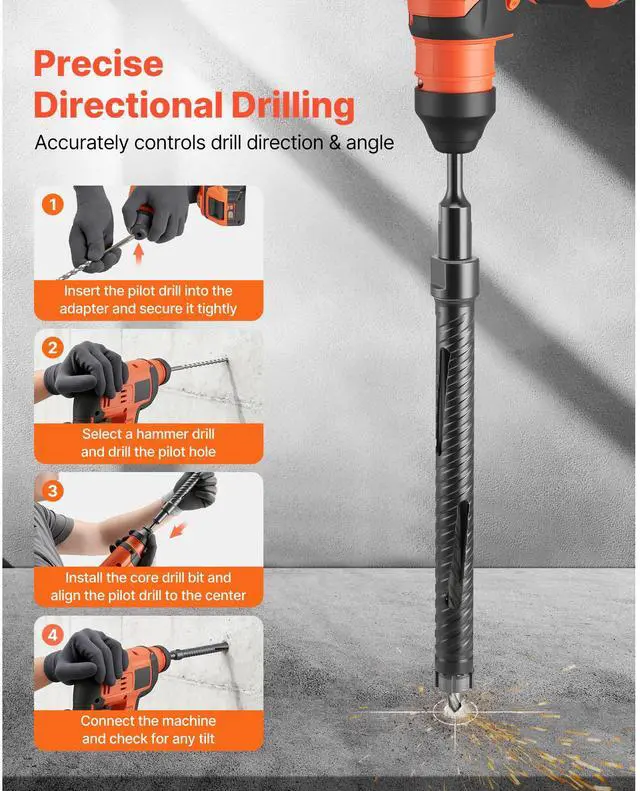 Precise Directional Drilling

Accurately controls drill direction & angle

1

Insert the pilot drill into the adapter and secure it tightly

2

Select a hammer drill and drill the pilot hole

3

Install the core drill bit and align the pilot drill to the center

4

Connect the machine and check for any tilt