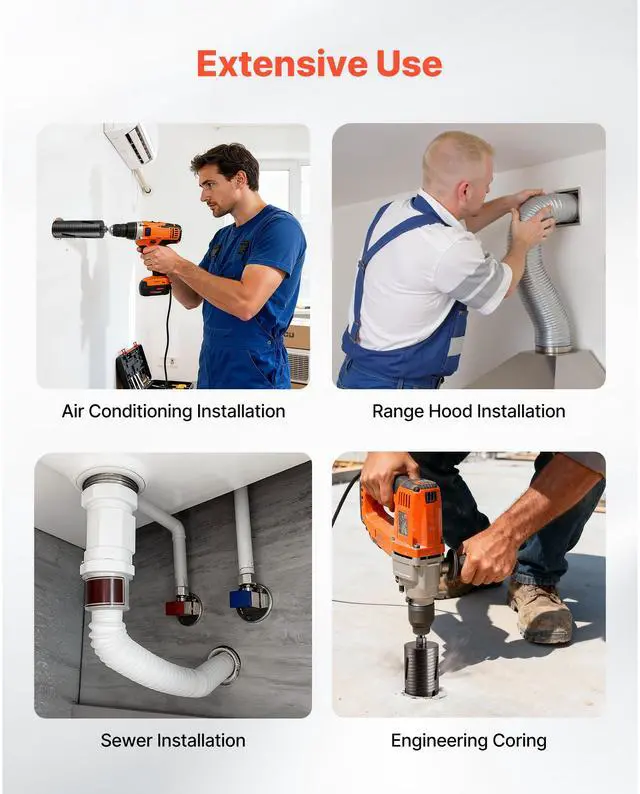 Extensive Use

Air Conditioning Installation

Range Hood Installation

Sewer Installation

Engineering Coring