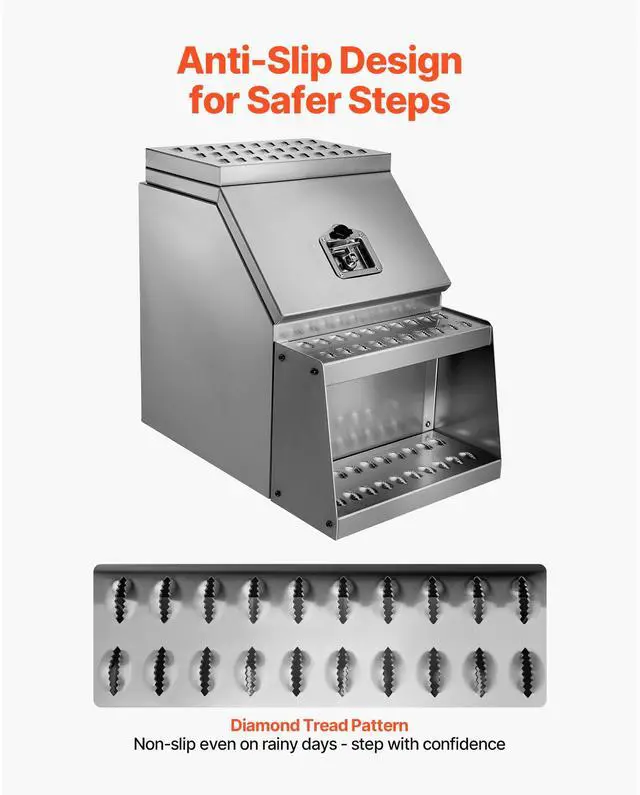 Anti-Slip Design for Safer Steps

Diamond Tread Pattern
Non-slip even on rainy days - step with confidence