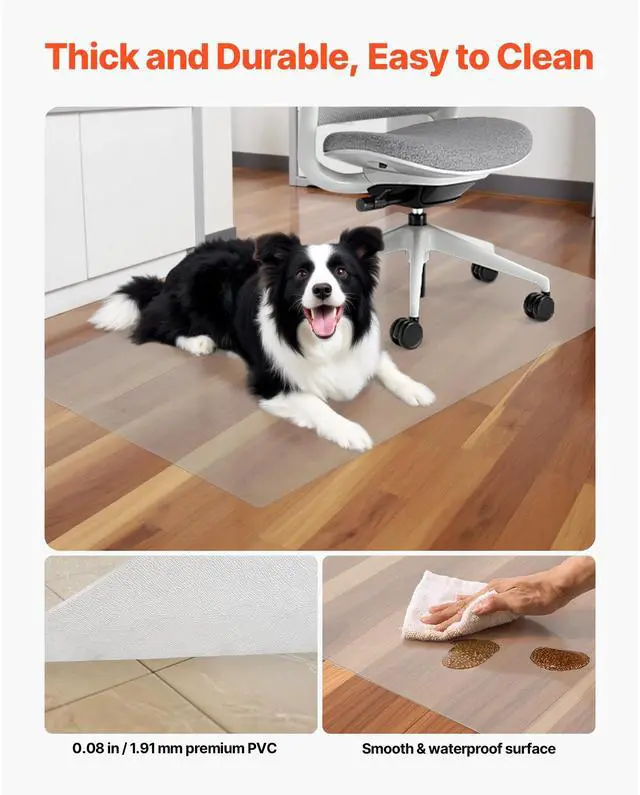 Thick and Durable, Easy to Clean

0.08 in / 1.91 mm premium PVC

Smooth & waterproof surface