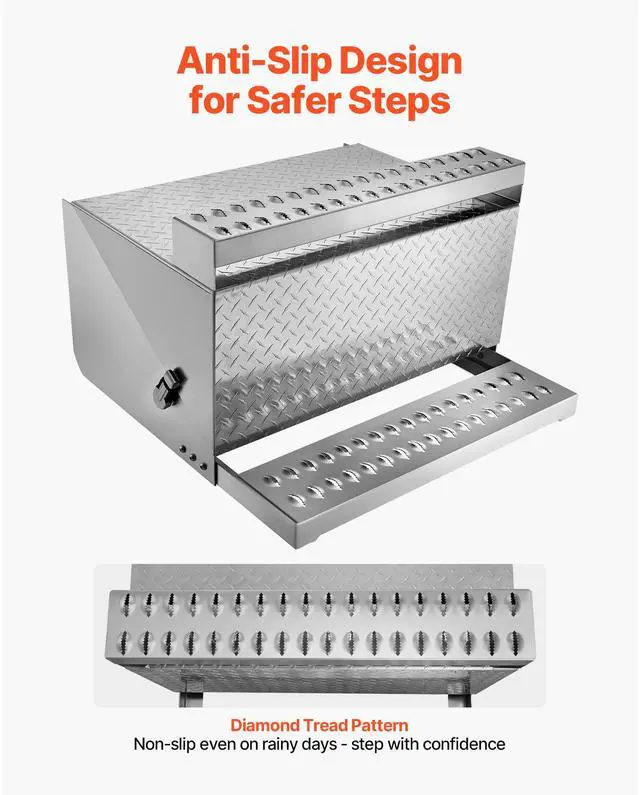 Anti-Slip Design for Safer Steps

Diamond Tread Pattern
Non-slip even on rainy days - step with confidence