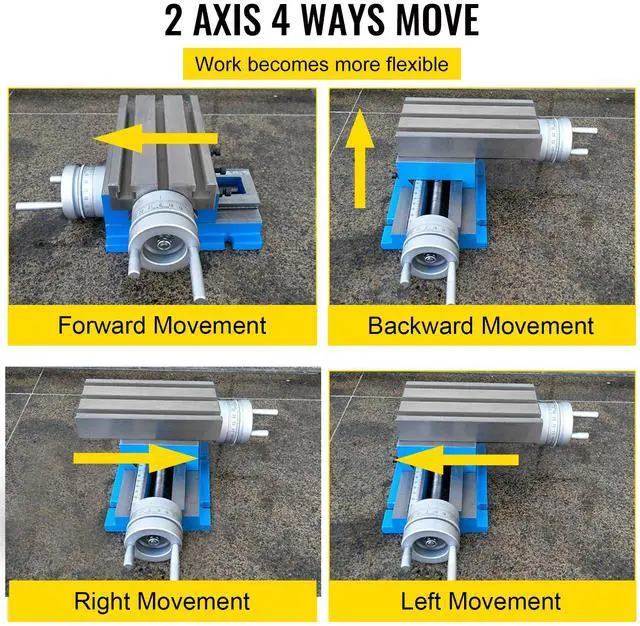 2 AXIS 4 WAYS MOVE

Work becomes more flexible

Forward Movement

Backward Movement

Right Movement

Left Movement