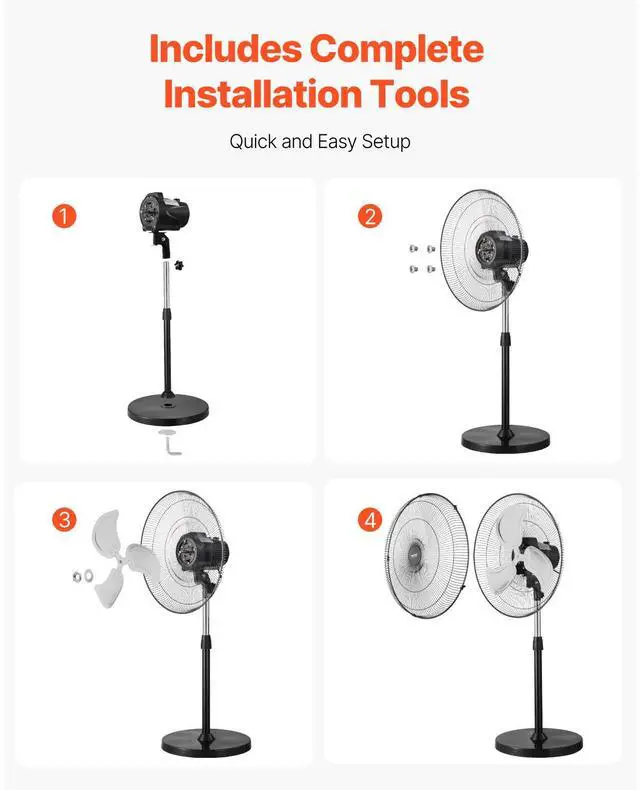 Includes Complete Installation Tools

Quick and Easy Setup

1

2

3

4