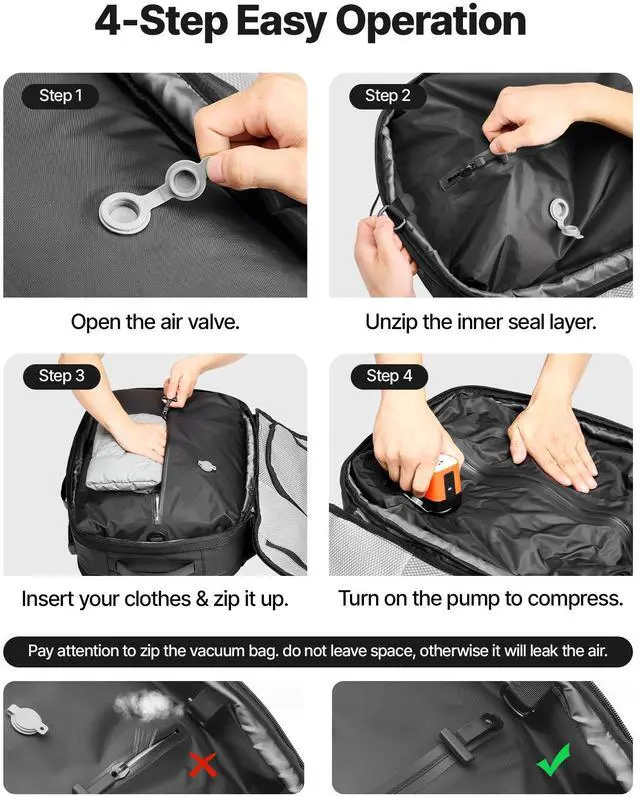 4-Step Easy Operation

Step 1

Open the air valve.

Step 2

Unzip the inner seal layer.

Step 3

Insert your clothes & zip it up.

Step 4

Turn on the pump to compress.

Pay attention to zip the vacuum bag. do not leave space, otherwise it will leak the air.