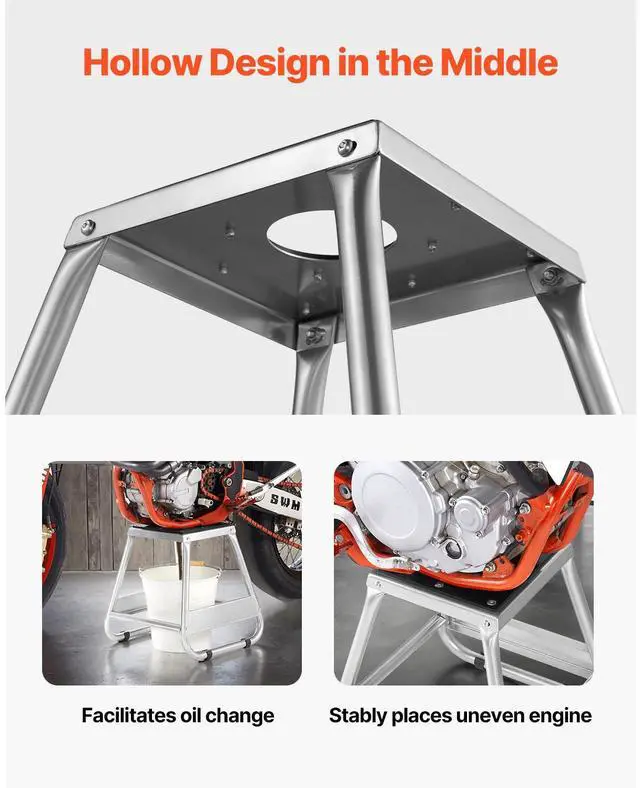 Hollow Design in the Middle

SWM

Facilitates oil change

Stably places uneven engine