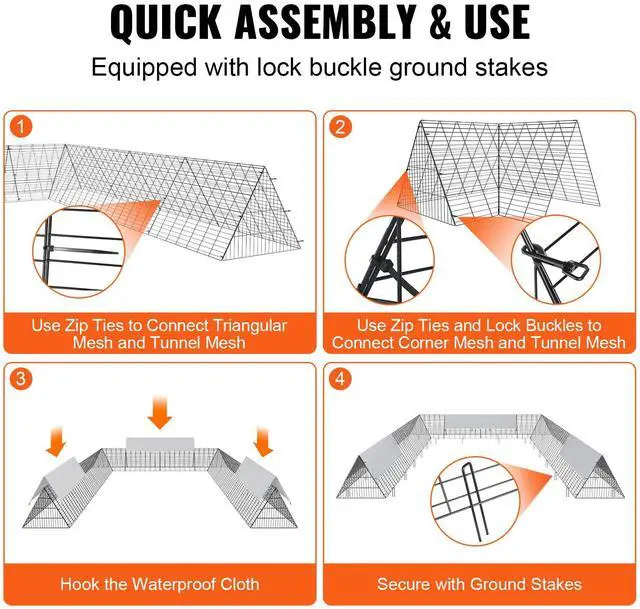 QUICK ASSEMBLY & USE

Equipped with lock buckle ground stakes

1

Use Zip Ties to Connect Triangular Mesh and Tunnel Mesh

2

Use Zip Ties and Lock Buckles to Connect Corner Mesh and Tunnel Mesh

3

Hook the Waterproof Cloth

4

Secure with Ground Stakes