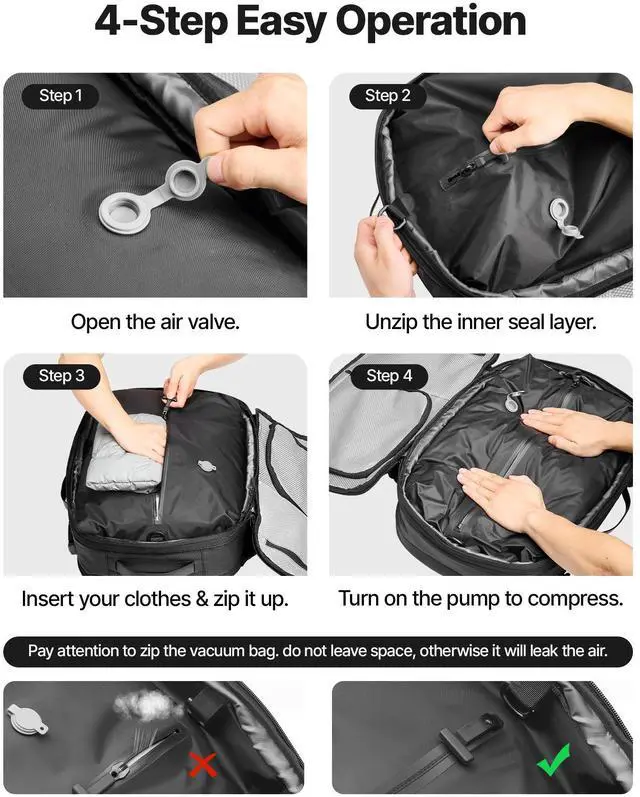 4-Step Easy Operation

Step 1

Open the air valve.

Step 2

Unzip the inner seal layer.

Step 3

Insert your clothes & zip it up.

Step 4

Turn on the pump to compress.

Pay attention to zip the vacuum bag. do not leave space, otherwise it will leak the air.