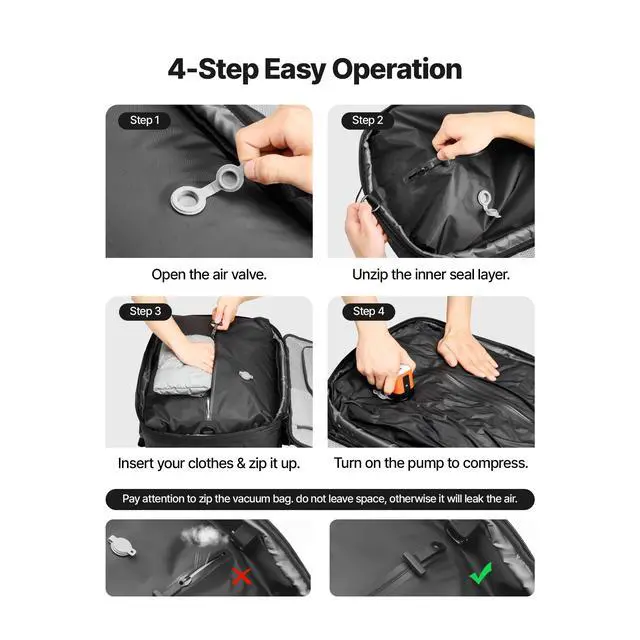 4-Step Easy Operation

Step 1

Open the air valve.

Step 2

Unzip the inner seal layer.

Step 3

Insert your clothes & zip it up.

Step 4

Turn on the pump to compress.

Pay attention to zip the vacuum bag. do not leave space, otherwise it will leak the air.