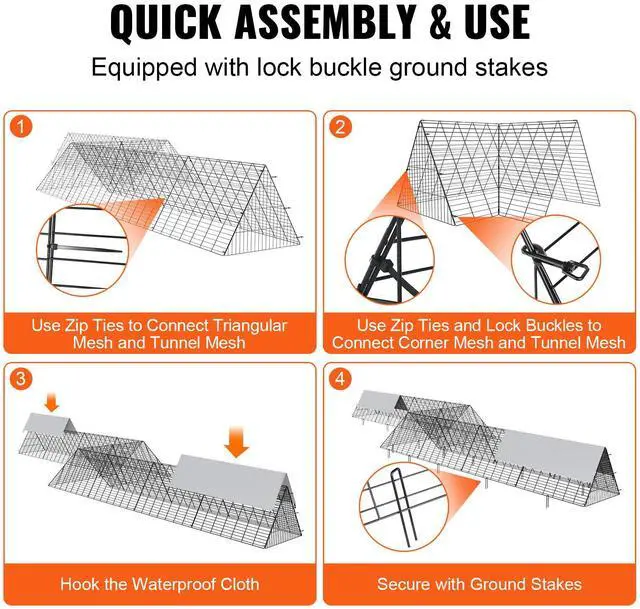 QUICK ASSEMBLY & USE

Equipped with lock buckle ground stakes

1

Use Zip Ties to Connect Triangular Mesh and Tunnel Mesh

2

Use Zip Ties and Lock Buckles to Connect Corner Mesh and Tunnel Mesh

3

Hook the Waterproof Cloth

4

Secure with Ground Stakes