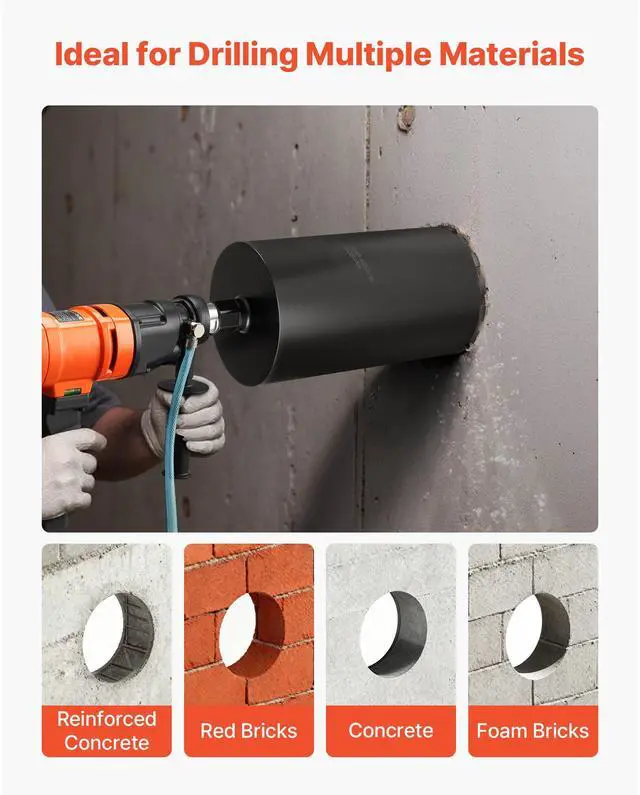 Ideal for Drilling Multiple Materials

Reinforced Concrete

Red Bricks

Concrete

Foam Bricks