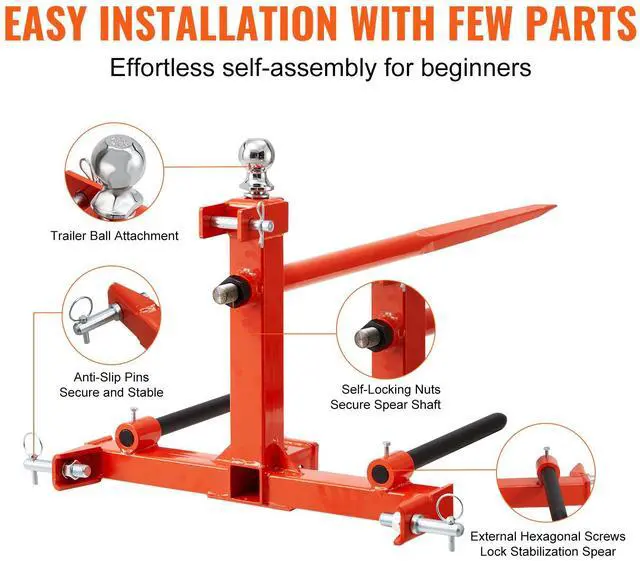 EASY INSTALLATION WITH FEW PARTS

Effortless self-assembly for beginners

Trailer Ball Attachment

Anti-Slip Pins
Secure and Stable

Self-Locking Nuts
Secure Spear Shaft

External Hexagonal Screws
Lock Stabilization Spear