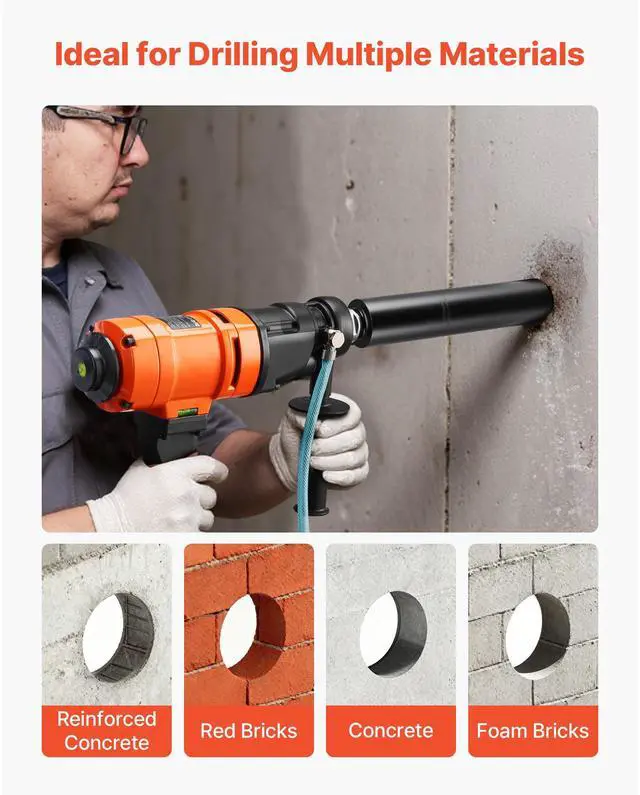 Ideal for Drilling Multiple Materials

Reinforced Concrete

Red Bricks

Concrete

Foam Bricks