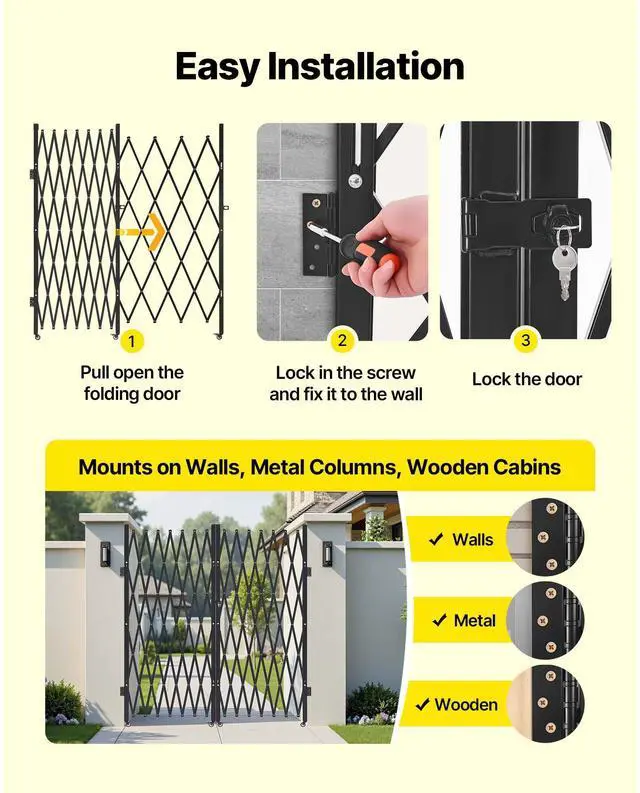 Easy Installation

1
Pull open the folding door

2
Lock in the screw and fix it to the wall

3
Lock the door

Mounts on Walls, Metal Columns, Wooden Cabins

✓ Walls

✓ Metal

✓ Wooden