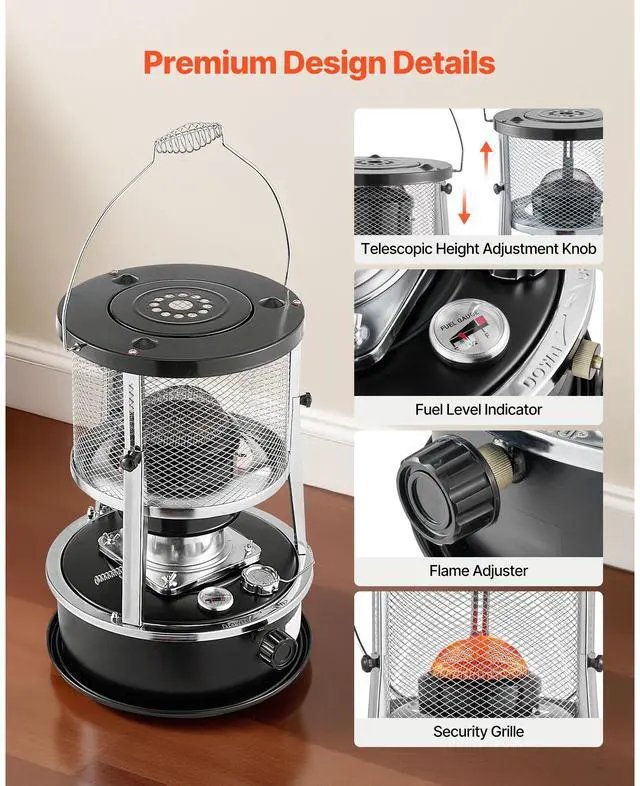 Premium Design Details

Telescopic Height Adjustment Knob

FUEL GAUGE
E F

Fuel Level Indicator

Flame Adjuster

Security Grille