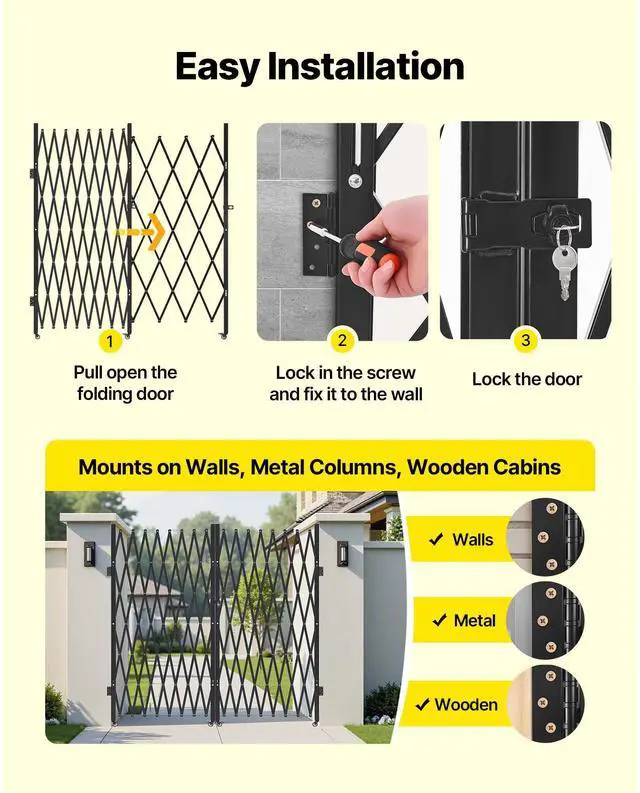 Easy Installation

1
Pull open the folding door

2
Lock in the screw and fix it to the wall

3
Lock the door

Mounts on Walls, Metal Columns, Wooden Cabins

✓ Walls

✓ Metal

✓ Wooden