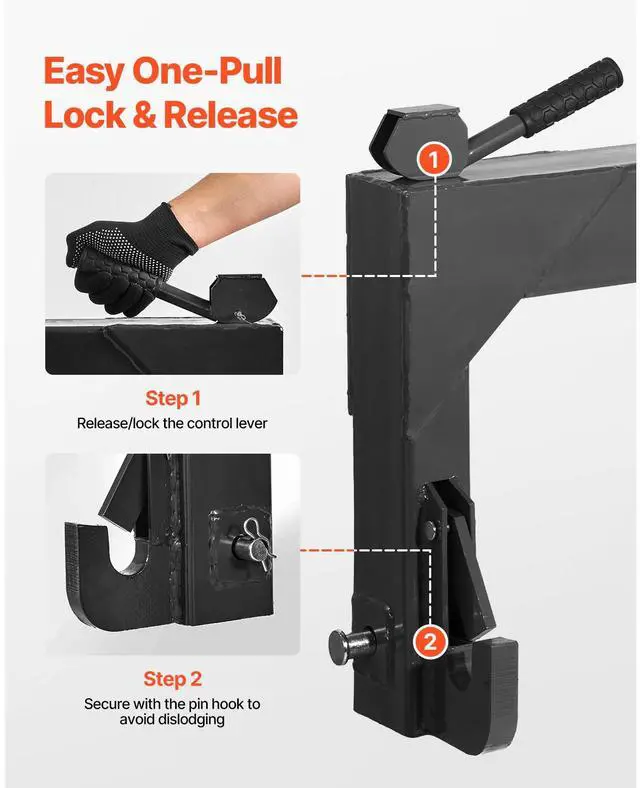 Easy One-Pull Lock & Release

1

Step 1
Release/lock the control lever

2

Step 2
Secure with the pin hook to avoid dislodging