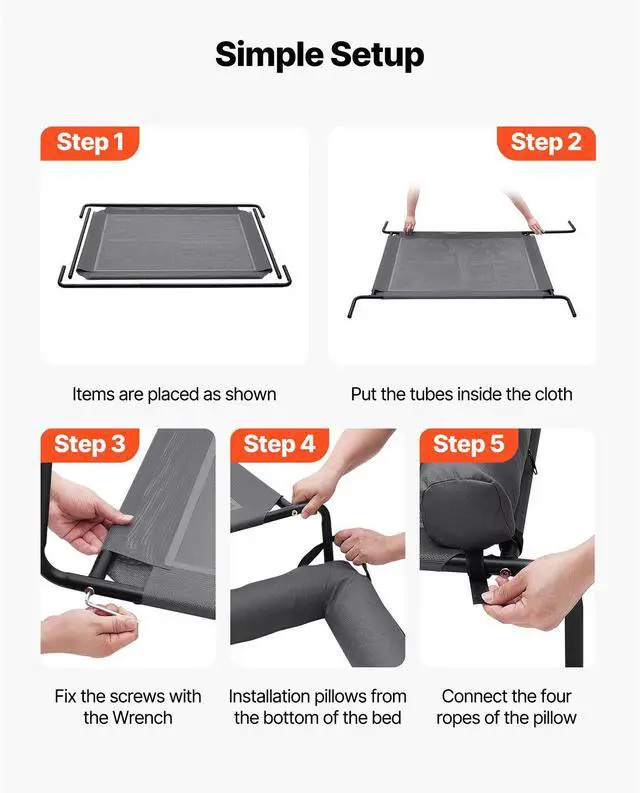 Simple Setup

Step 1

Items are placed as shown

Step 2

Put the tubes inside the cloth

Step 3

Fix the screws with the Wrench

Step 4

Installation pillows from the bottom of the bed

Step 5

Connect the four ropes of the pillow