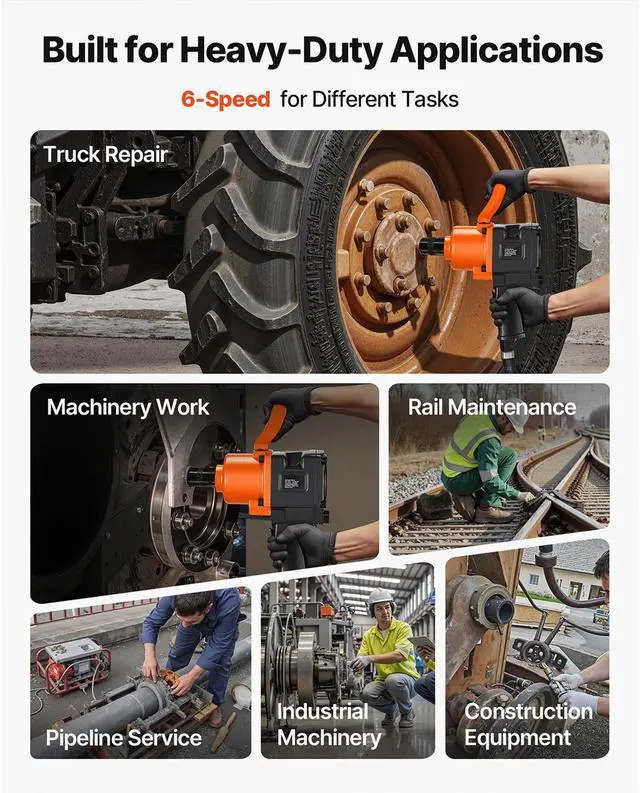 Built for Heavy-Duty Applications

6-Speed for Different Tasks

Truck Repair

Machinery Work

Rail Maintenance

Pipeline Service

Industrial Machinery

Construction Equipment