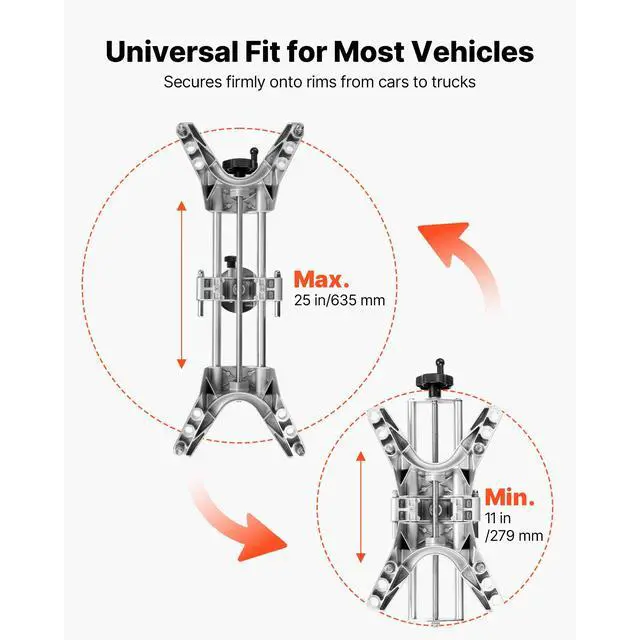 Universal Fit for Most Vehicles
Secures firmly onto rims from cars to trucks

Max.
25 in/635 mm

Min.
11 in
/279 mm