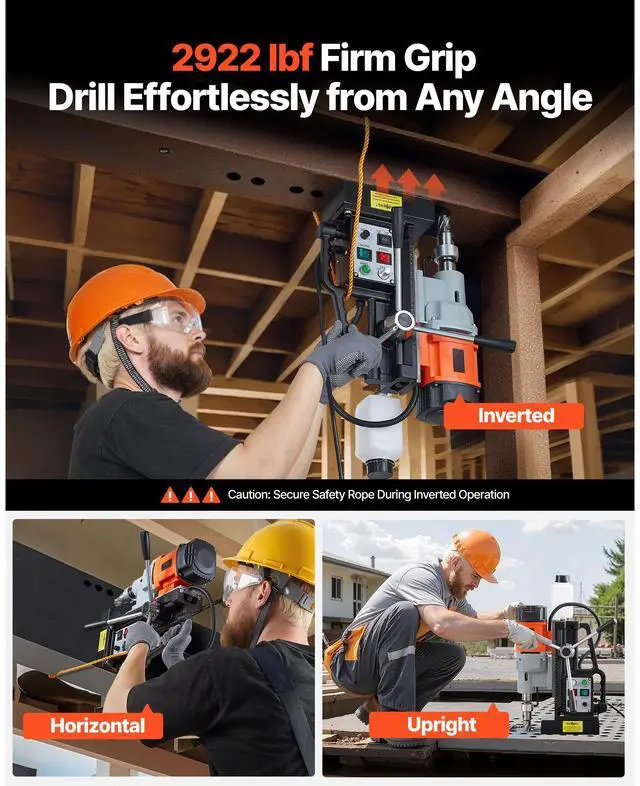 2922 lbf Firm Grip
Drill Effortlessly from Any Angle

Inverted

Caution: Secure Safety Rope During Inverted Operation

Horizontal

Upright