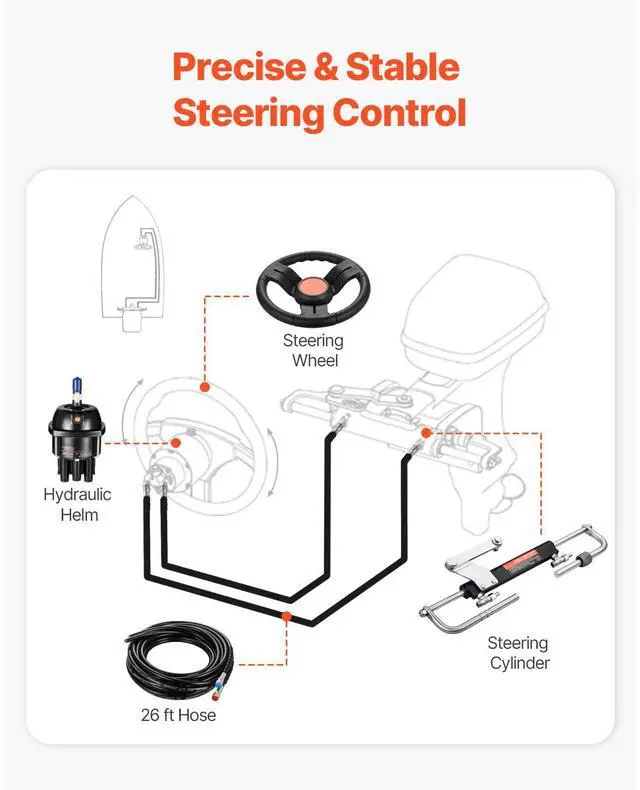 Precise & Stable Steering Control

Steering Wheel

Hydraulic Helm

Steering Cylinder

26 ft Hose