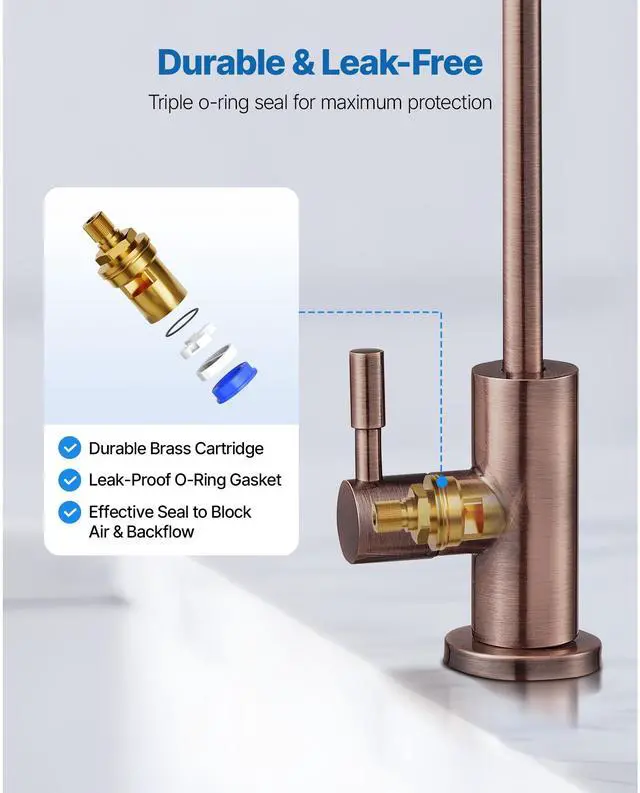 Durable & Leak-Free

Triple o-ring seal for maximum protection

Durable Brass Cartridge

Leak-Proof O-Ring Gasket

Effective Seal to Block Air & Backflow