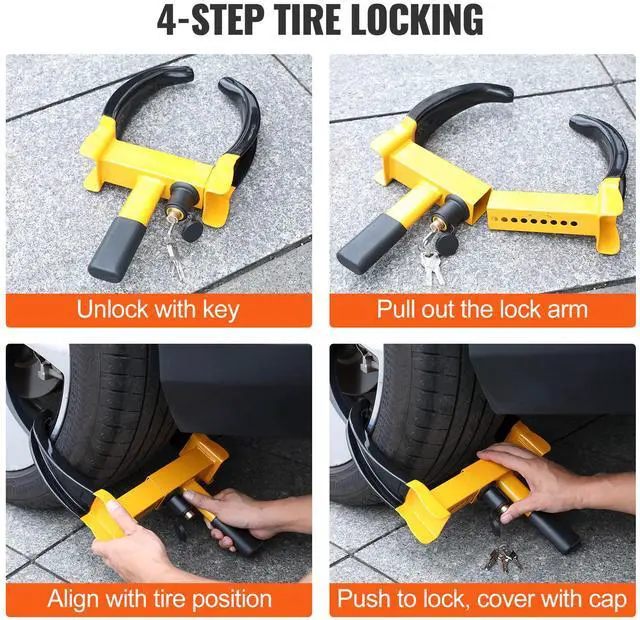 4-STEP TIRE LOCKING

Unlock with key

Pull out the lock arm

Align with tire position

Push to lock, cover with cap