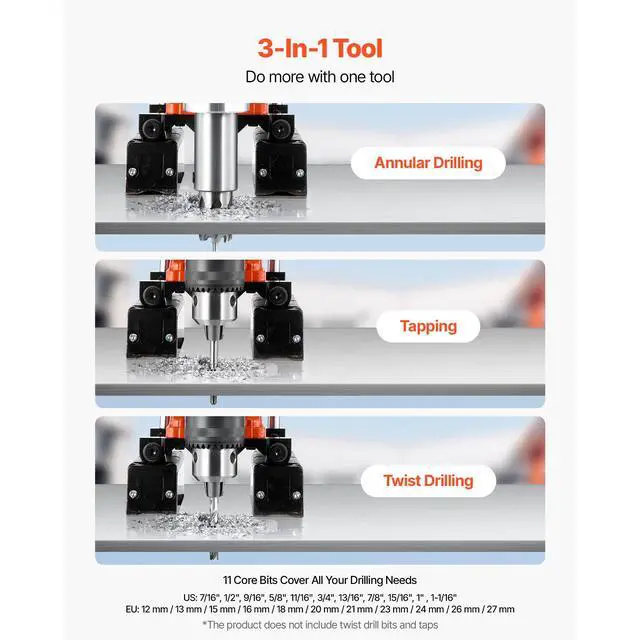 3-In-1 Tool

Do more with one tool

Annular Drilling

Tapping

Twist Drilling

11 Core Bits Cover All Your Drilling Needs

US: 7/16", 1/2", 9/16", 5/8", 11/16", 3/4", 13/16", 7/8", 15/16", 1" , 1-1/16"
EU: 12 mm / 13 mm / 15 mm / 16 mm / 18 mm / 20 mm / 21 mm / 23 mm / 24 mm / 26 mm / 27 mm

*The product does not include twist drill bits and taps