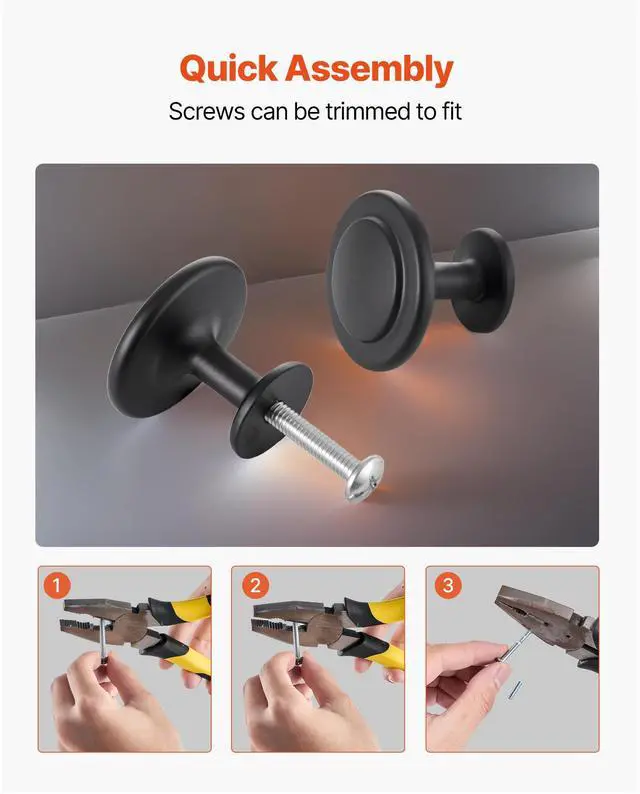 Quick Assembly

Screws can be trimmed to fit

1

2

3