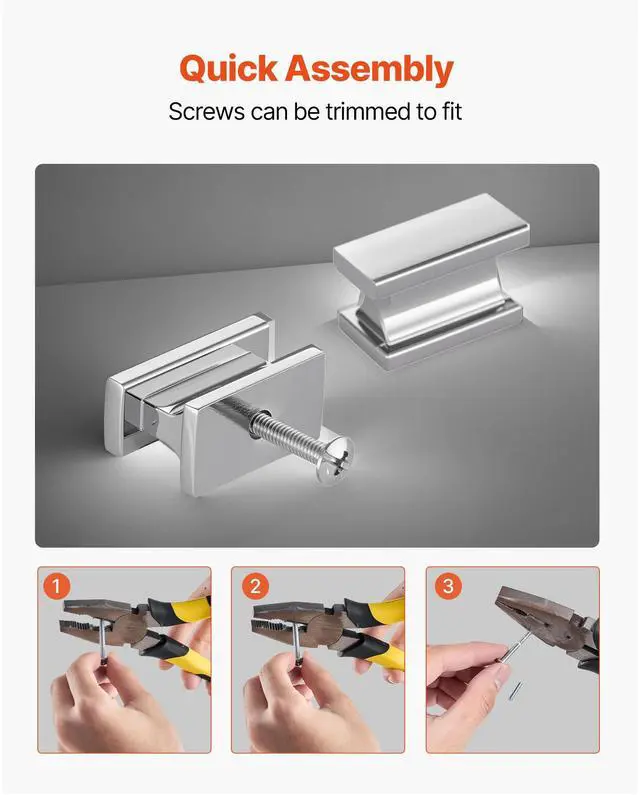 Quick Assembly

Screws can be trimmed to fit

1

2

3